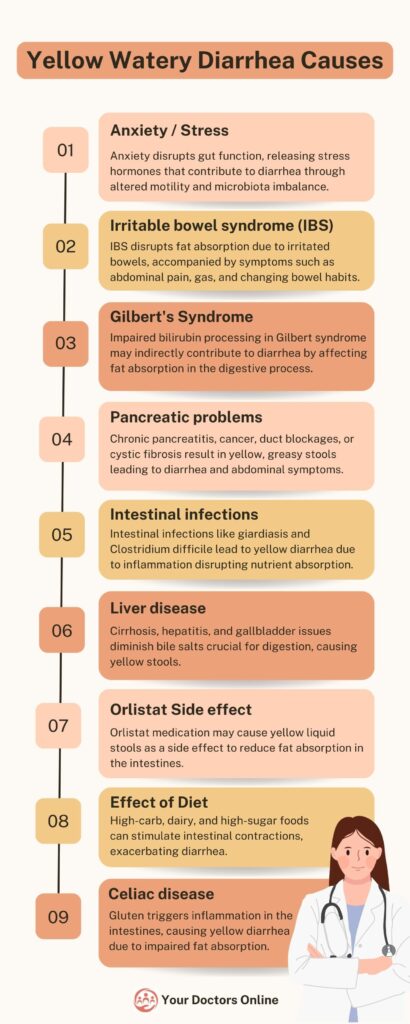 Yellow Watery Diarrhea Causes

01

Anxiety / Stress

Anxiety disrupts gut function, releasing stress hormones that contribute to diarrhea through altered motility and microbiota imbalance.

02

Irritable bowel syndrome (IBS)

IBS disrupts fat absorption due to irritated bowels, accompanied by symptoms such as abdominal pain, gas, and changing bowel habits.

03

Gilbert's Syndrome

Impaired bilirubin processing in Gilbert syndrome may indirectly contribute to diarrhea by affecting fat absorption in the digestive process.

04

Pancreatic problems

Chronic pancreatitis, cancer, duct blockages, or cystic fibrosis result in yellow, greasy stools leading to diarrhea and abdominal symptoms.

05

Intestinal infections

Intestinal infections like giardiasis and Clostridium difficile lead to yellow diarrhea due to inflammation disrupting nutrient absorption.

06

Liver disease

Cirrhosis, hepatitis, and gallbladder issues diminish bile salts crucial for digestion, causing yellow stools.

07

Orlistat Side effect

Orlistat medication may cause yellow liquid stools as a side effect to reduce fat absorption in the intestines.

08

Effect of Diet

High-carb, dairy, and high-sugar foods can stimulate intestinal contractions, exacerbating diarrhea.

09

Celiac disease

Gluten triggers inflammation in the intestines, causing yellow diarrhea due to impaired fat absorption.

Your Doctors Online